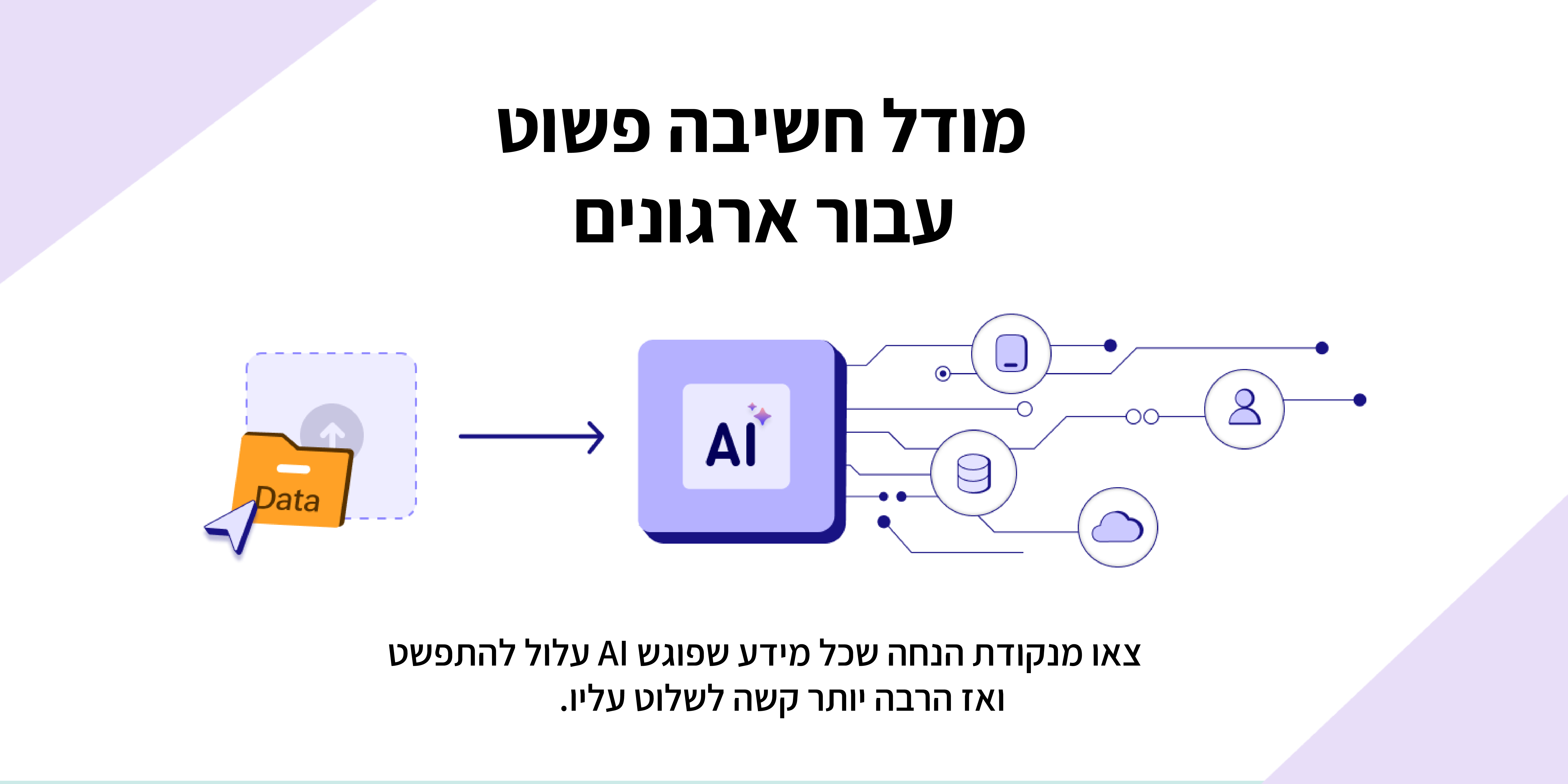 מודל חשיבה פשוט
עבור ארגונים

Data

AI

צאו מנקודת הנחה שכל מידע שפוגש AI עלול להתפשט
ואז הרבה יותר קשה לשלוט עליו.