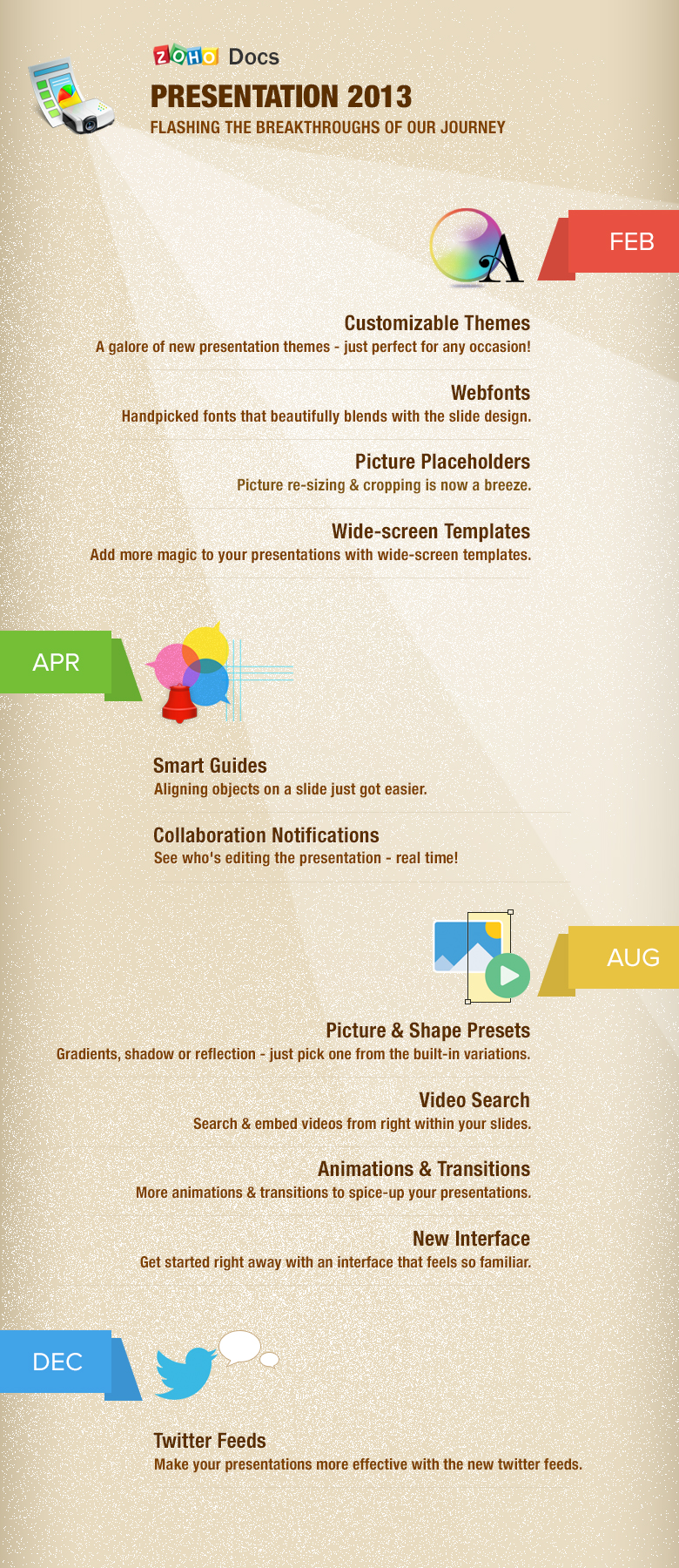 ZOHO Docs

PRESENTATION 2013

FLASHING THE BREAKTHROUGHS OF OUR JOURNEY

FEB

Customizable Themes
A galore of new presentation themes - just perfect for any occasion!

Webfonts
Handpicked fonts that beautifully blends with the slide design.

Picture Placeholders
Picture re-sizing & cropping is now a breeze.

Wide-screen Templates
Add more magic to your presentations with wide-screen templates.

APR

Smart Guides
Aligning objects on a slide just got easier.

Collaboration Notifications
See who's editing the presentation - real time!

AUG

Picture & Shape Presets
Gradients, shadow or reflection - just pick one from the built-in variations.

Video Search
Search & embed videos from right within your slides.

Animations & Transitions
More animations & transitions to spice-up your presentations.

New Interface
Get started right away with an interface that feels so familiar.

DEC

Twitter Feeds
Make your presentations more effective with the new twitter feeds.